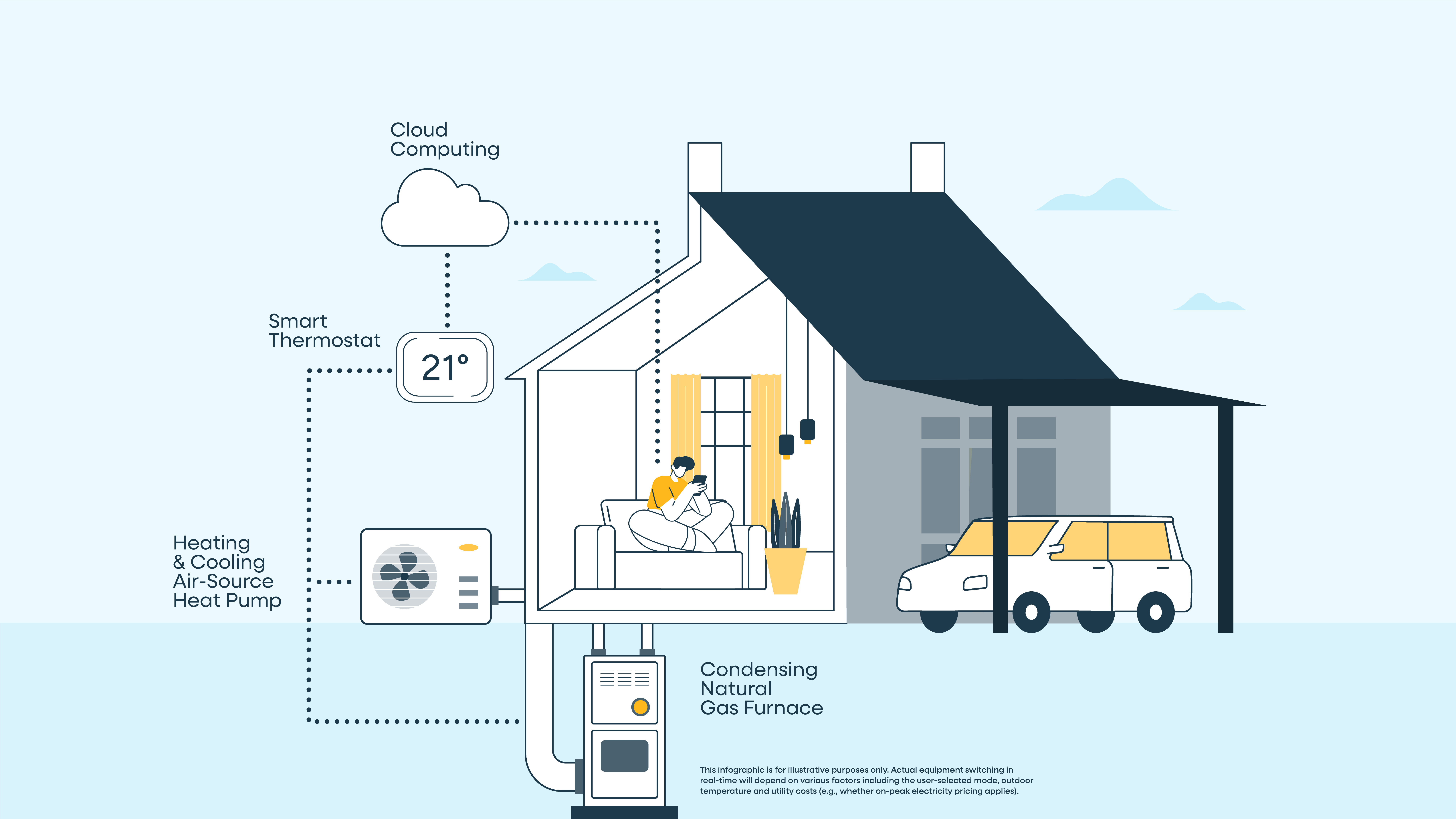 Cloud Computing

Smart Thermostat

21°

Heating & Cooling Air-Source Heat Pump

Condensing Natural Gas Furnace

This infographic is for illustrative purposes only. Actual equipment switching in real-time will depend on various factors including the user-selected mode, outdoor temperature and utility costs (e.g., whether on-peak electricity pricing applies).